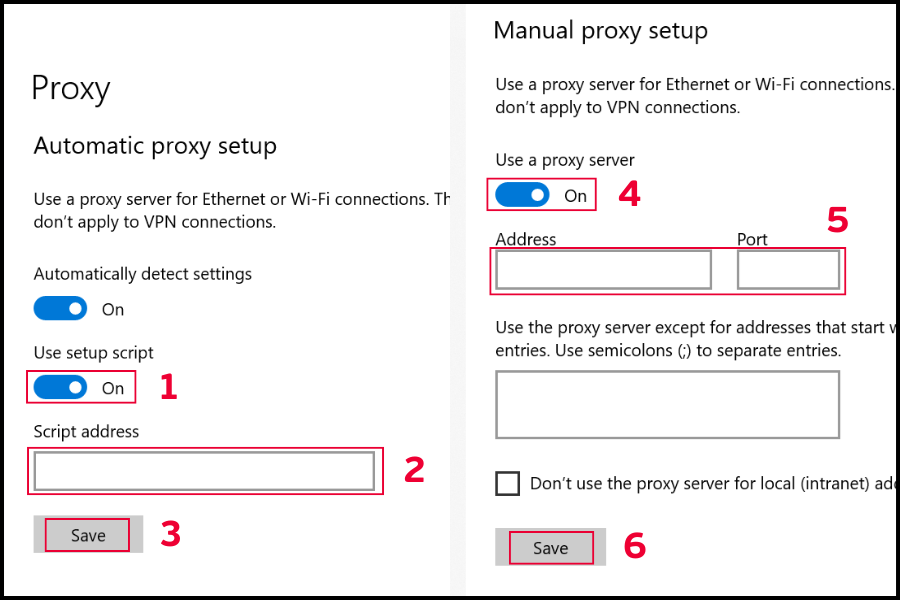 Proxy

Automatic proxy setup

Use a proxy server for Ethernet or Wi-Fi connections. Th don't apply to VPN connections.

Automatically detect settings

On

Use setup script

On

1

Script address

2

Save

3

Manual proxy setup

Use a proxy server for Ethernet or Wi-Fi connections. don't apply to VPN connections.

Use a proxy server

On

4

5

Address

Port

Use the proxy server except for addresses that start w entries. Use semicolons (;) to separate entries.

Don't use the proxy server for local (intranet) ad

Save

6